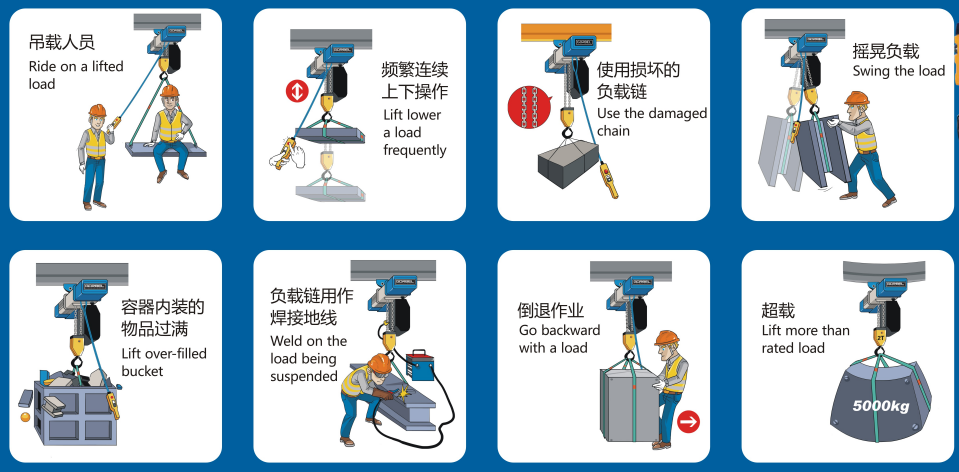 吊载人员
Ride on a lifted load

频繁连续上下操作
Lift lower a load frequently

使用损坏的负载链
Use the damaged chain

摇晃负载
Swing the load

容器内装的物品过满
Lift over-filled bucket

负载链用作焊接地线
Weld on the load being suspended

倒退作业
Go backward with a load

超载
Lift more than rated load

5000kg